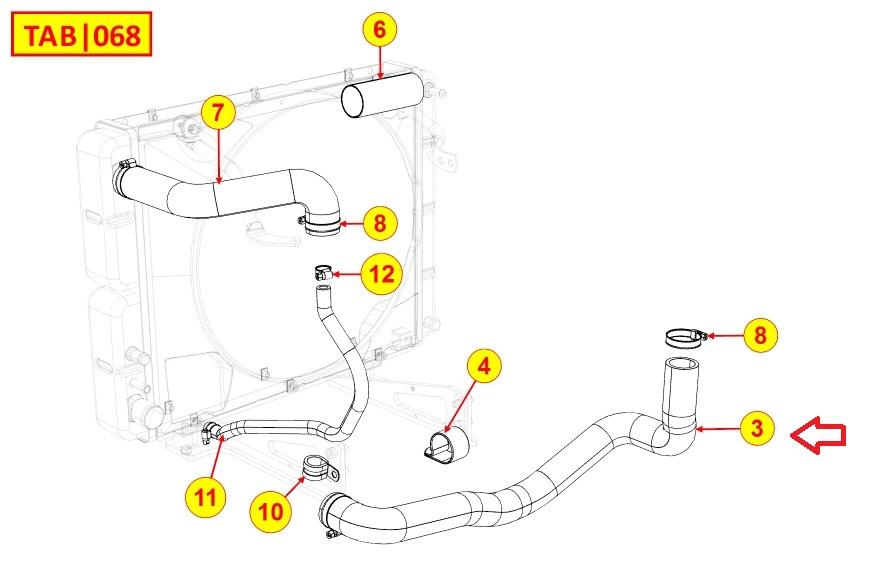 TAB|068

6

7

8

12

8

4

3

11

10