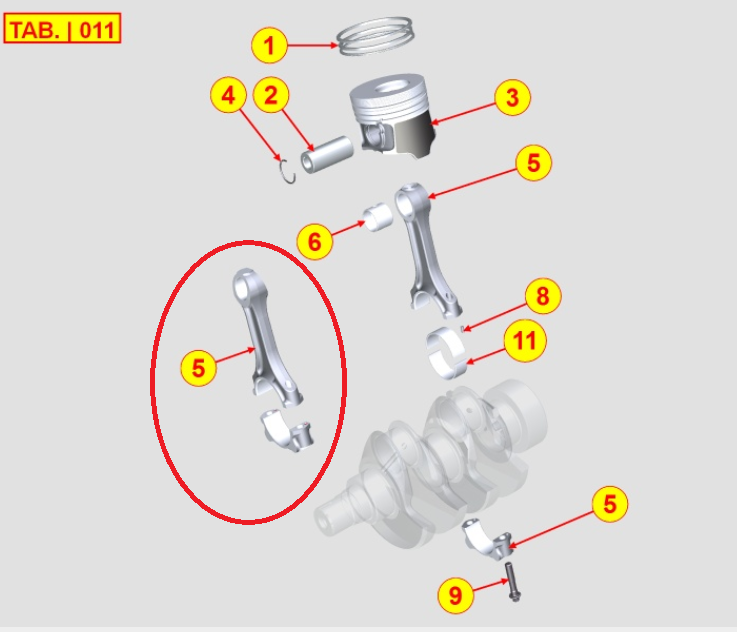 TAB. | 011

1
4
2
3
5
6
8
11
5
5
9