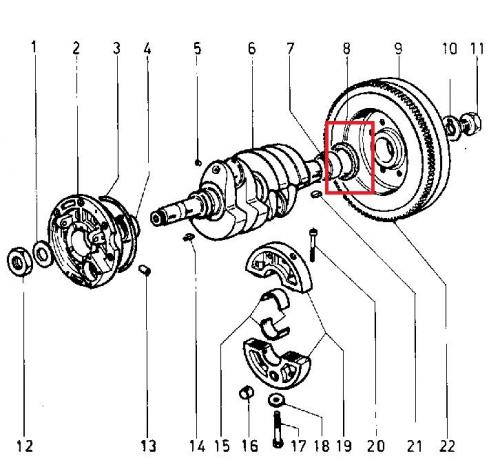 1 2 3 4 5 6 7 8 9 10 11

12 13 14 15 16 17 18 19 20 21 22