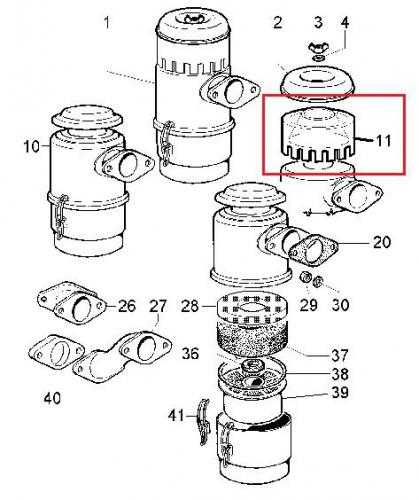 1
2
3
4
10
11
20
26
27
28
29
30
36
37
38
39
40
41