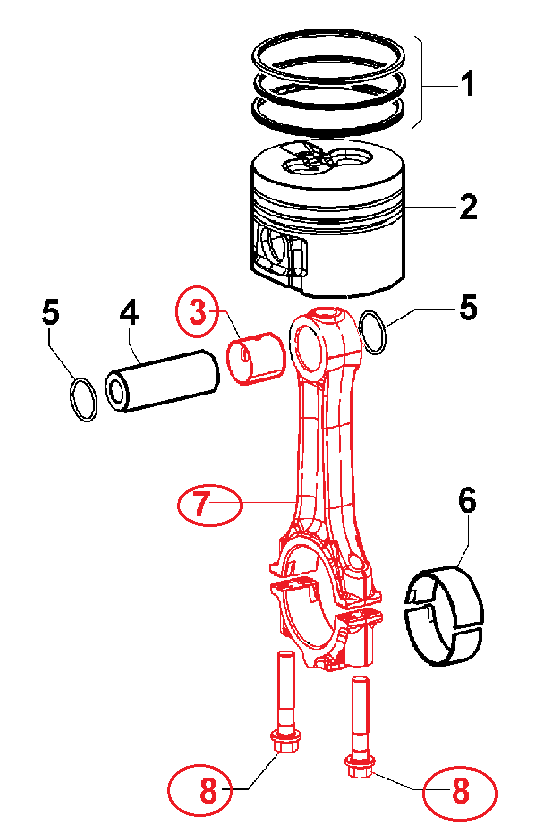 1
2
5
4
3
5
7
6
8
8