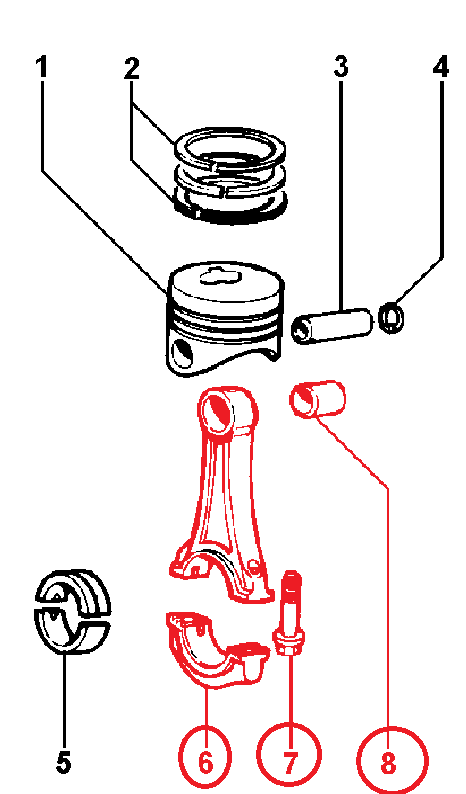 1
2
3
4
5
6
7
8