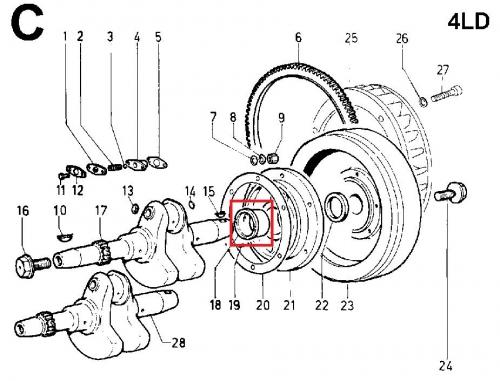 C

4LD

1 2 3 4 5 6 25 26 27

7 8 9

11 12 13 14 15

16 10 17

18 19 20 21 22 23

28

24