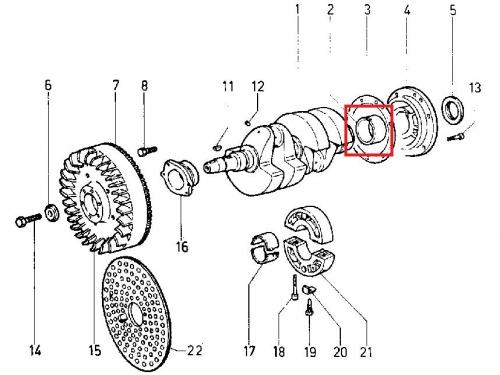 1 2 3 4 5
6 7 8 11 12 13
16
14 15 22 17 18 19 20 21