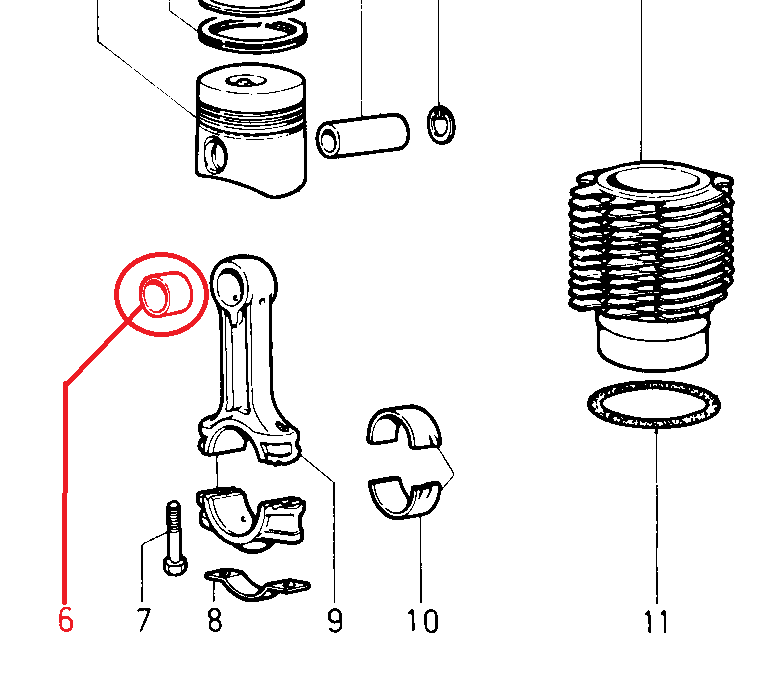 6 7 8 9 10 11