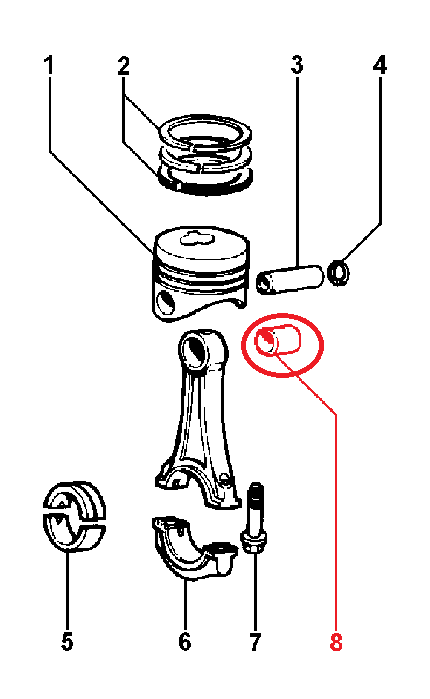 1
2
3
4
5
6
7
8