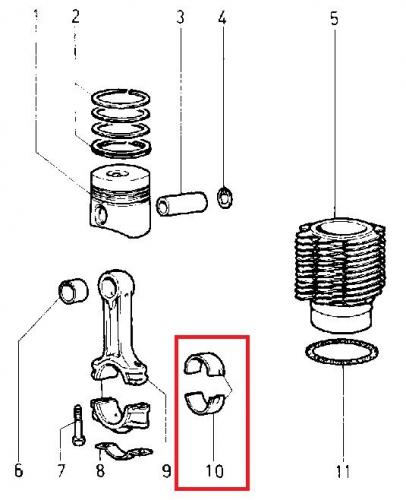 1 2 3 4 5

6 7 8 9 10 11