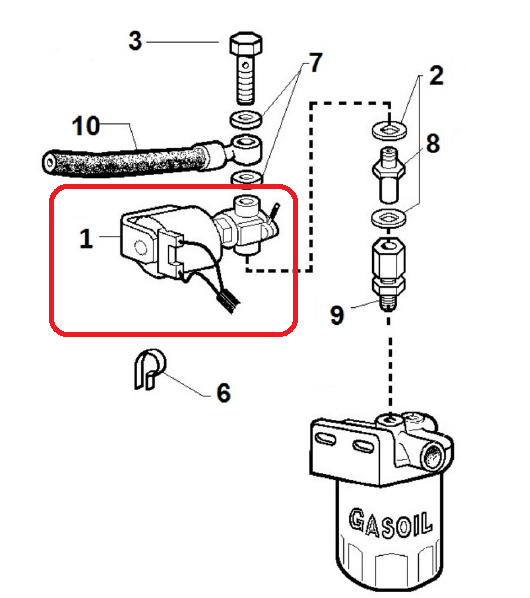 3
7
2
10
8
1
9
6
GASOIL