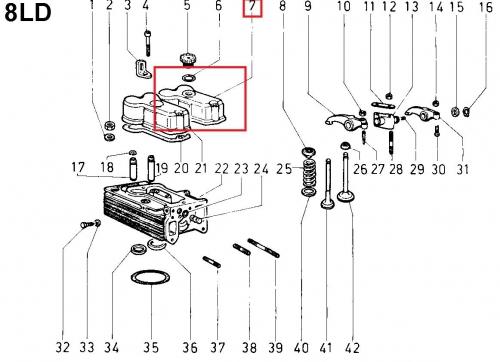 8LD

1 2 3 4 5 6 7 8 9 10 11 12 13 14 15 16

17 18 19 20 21 22 23 24 25 26 27 28 29 30 31

32 33 34 35 36 37 38 39 40 41 42