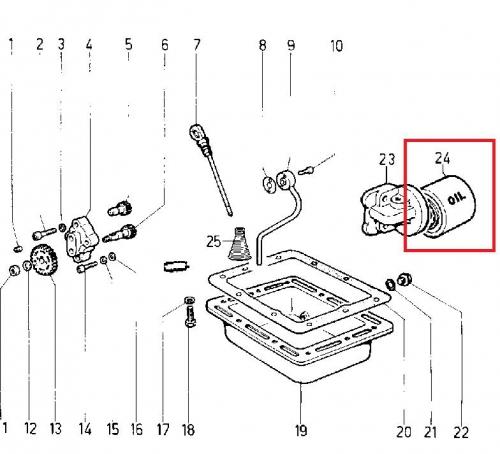 1 2 3 4 5 6 7 8 9 10

23 24

OIL

25

1 12 13 14 15 16 17 18 19 20 21 22