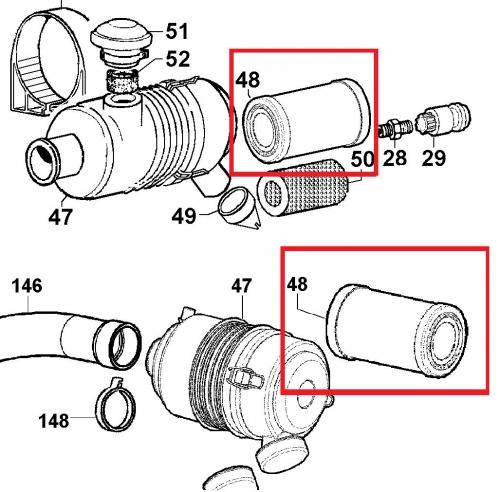 51
52
48
50
28
29
47
49
146
47
48
148