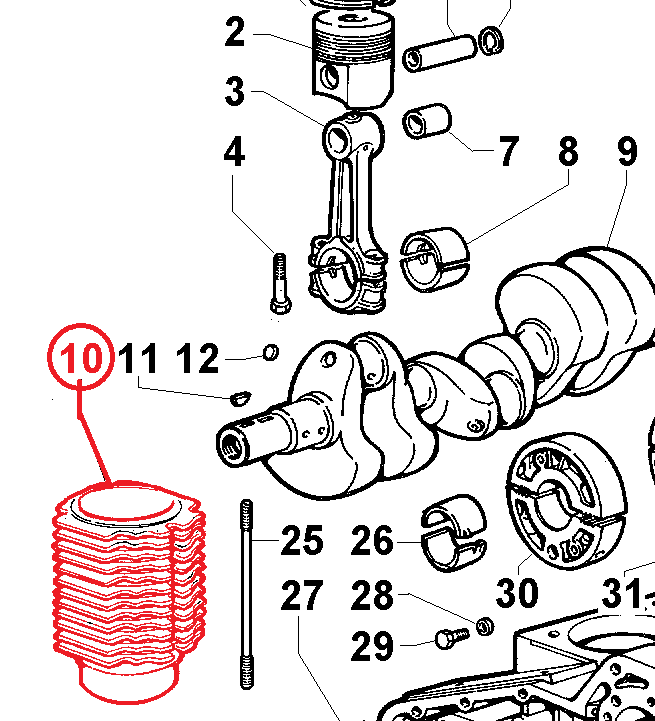 2
3
4
7
8
9
10
11
12
25
26
27
28
29
30
31