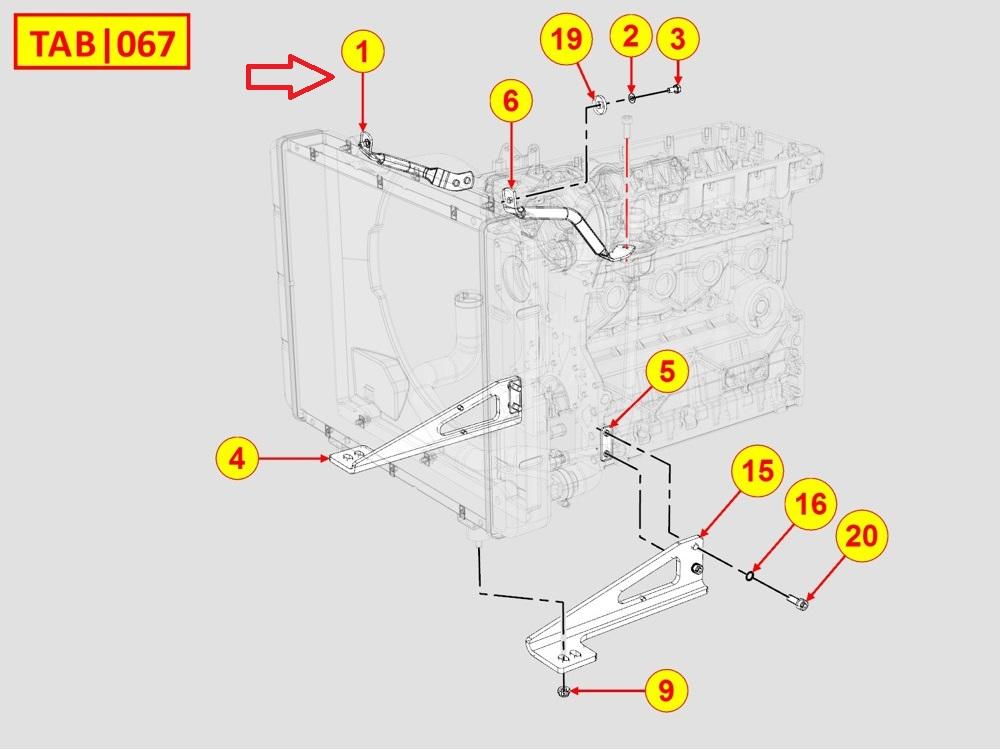 TAB|067

1

19

2

3

6

5

4

15

16

20

9