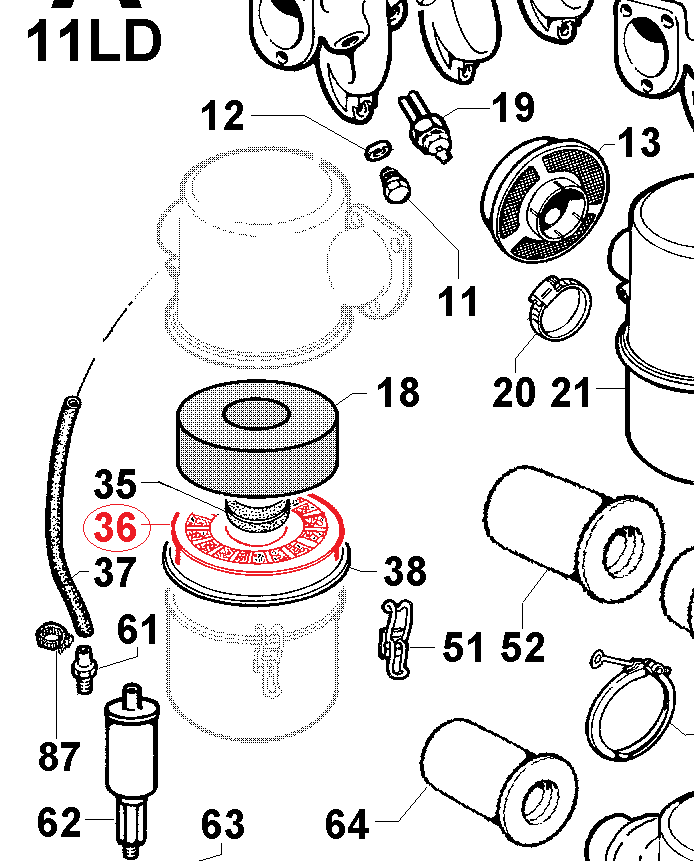 11LD

12
19
13
11
20
21
18
35
36
37
38
61
51
52
87
62
63
64