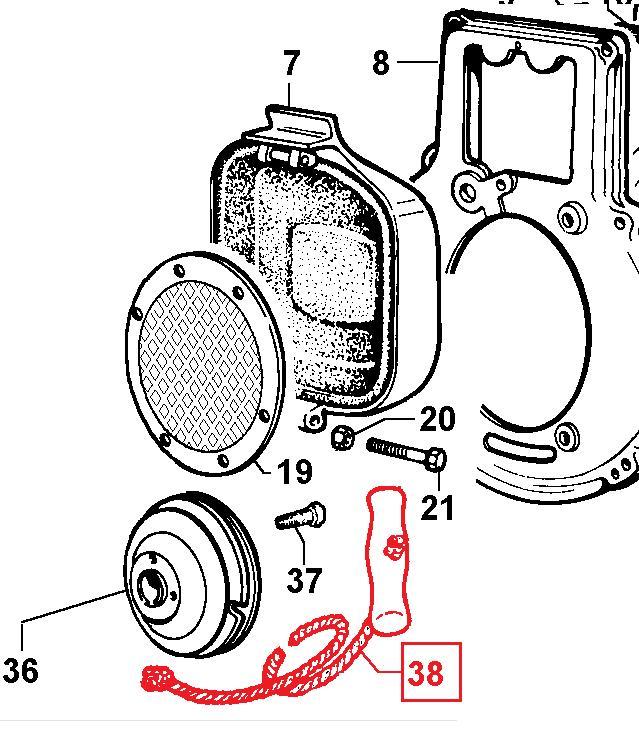 7
8
20
19
21
37
36
38