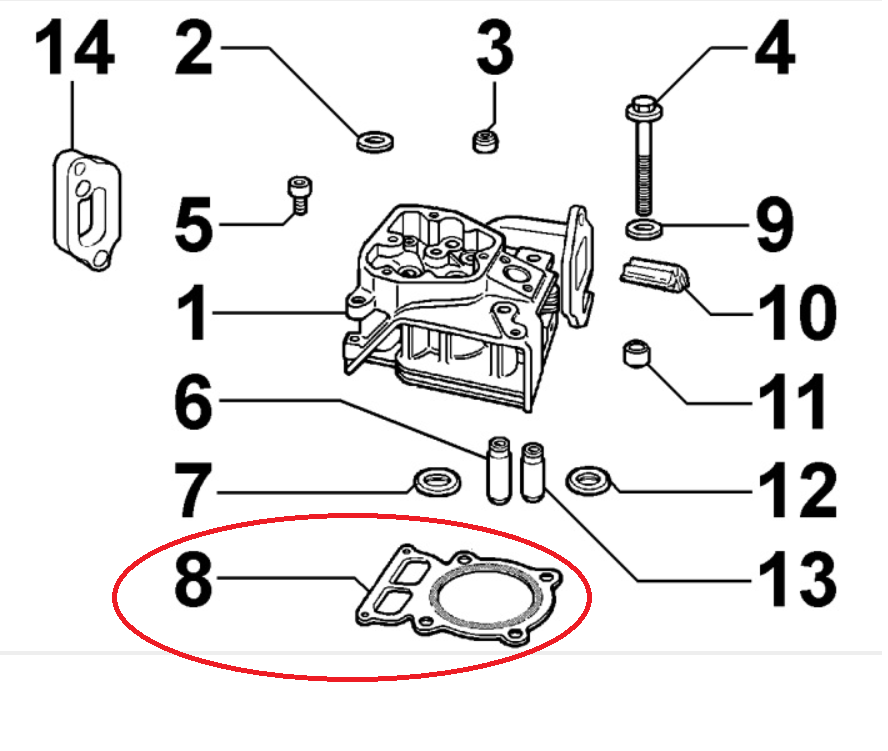 14
2
3
4
5
9
1
10
11
6
7
12
8
13