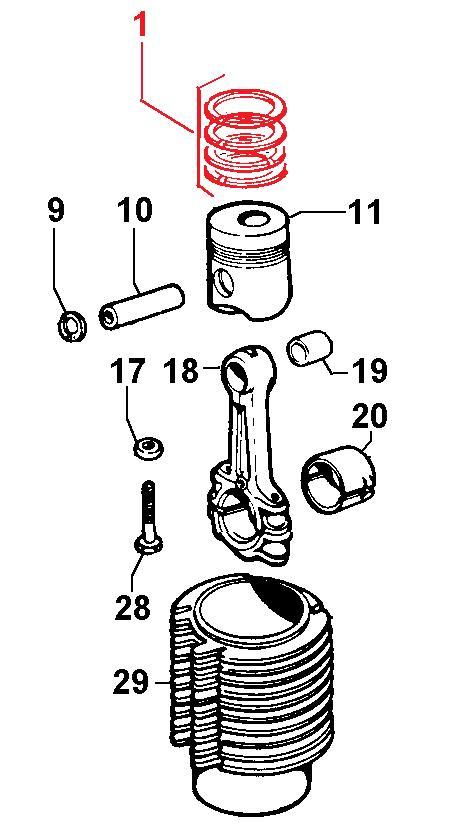 1
9
10
11
17
18
19
20
28
29