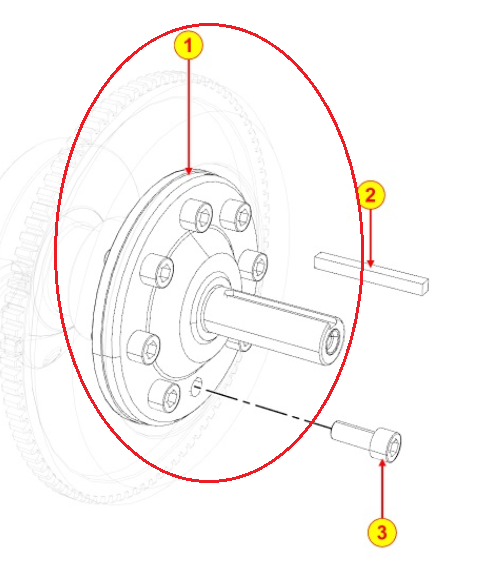 1
2
3