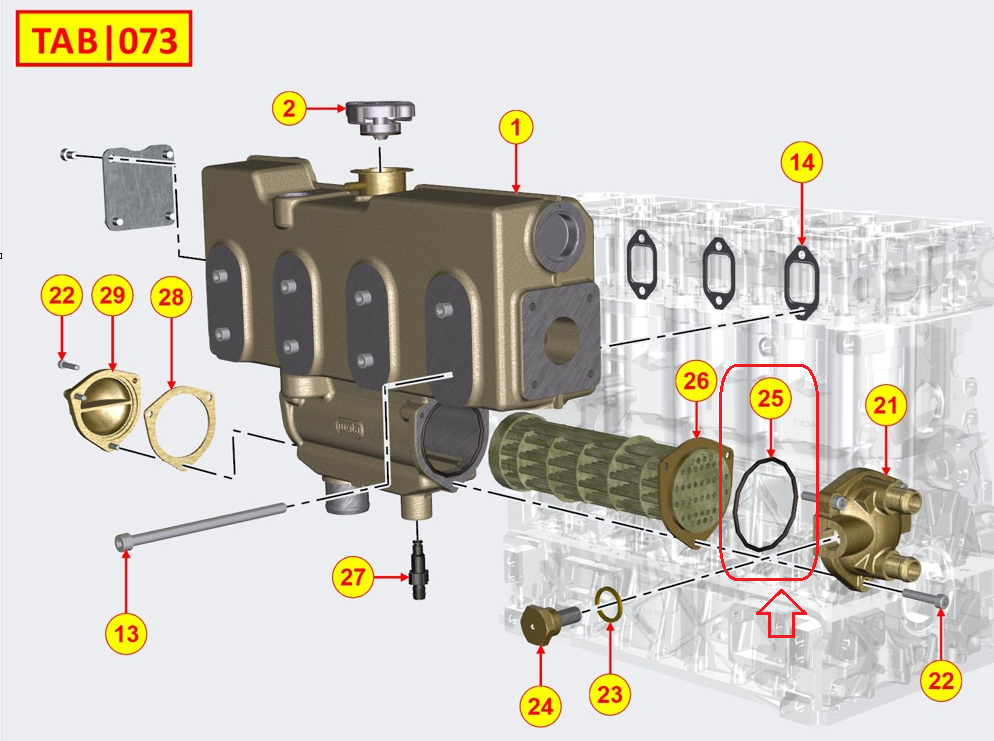 TAB|073

2
1
14
22
29
28
26
25
21
13
27
24
23
22