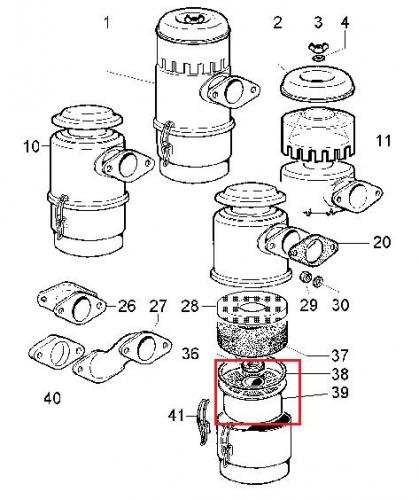 1
2
3
4
10
11
20
26
27
28
29
30
36
37
38
39
40
41