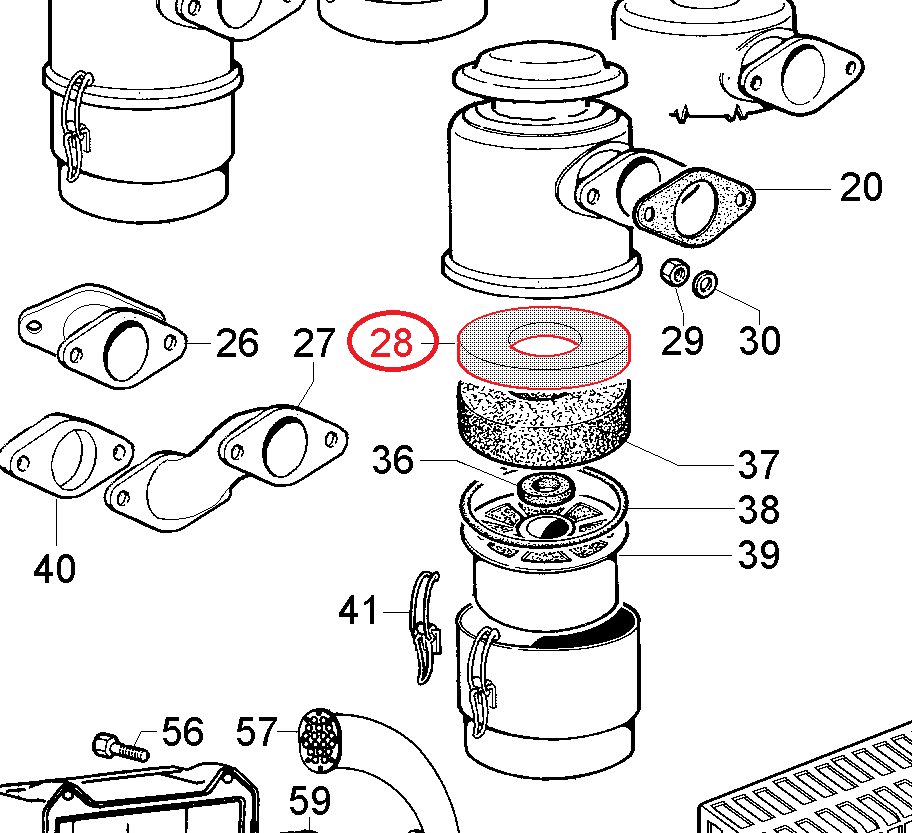 20
26
27
28
29
30
36
37
38
39
40
41
56
57
59