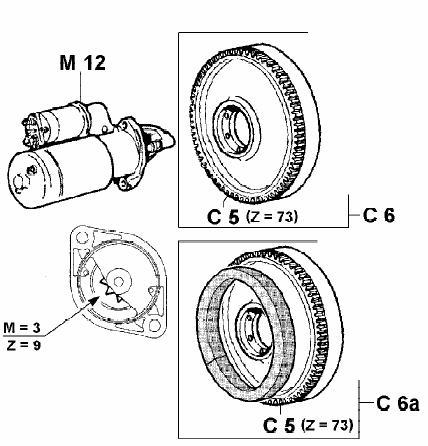 M 12

C 5 (Z = 73)

C 6

M = 3
Z = 9

C 5 (Z = 73)

C 6a