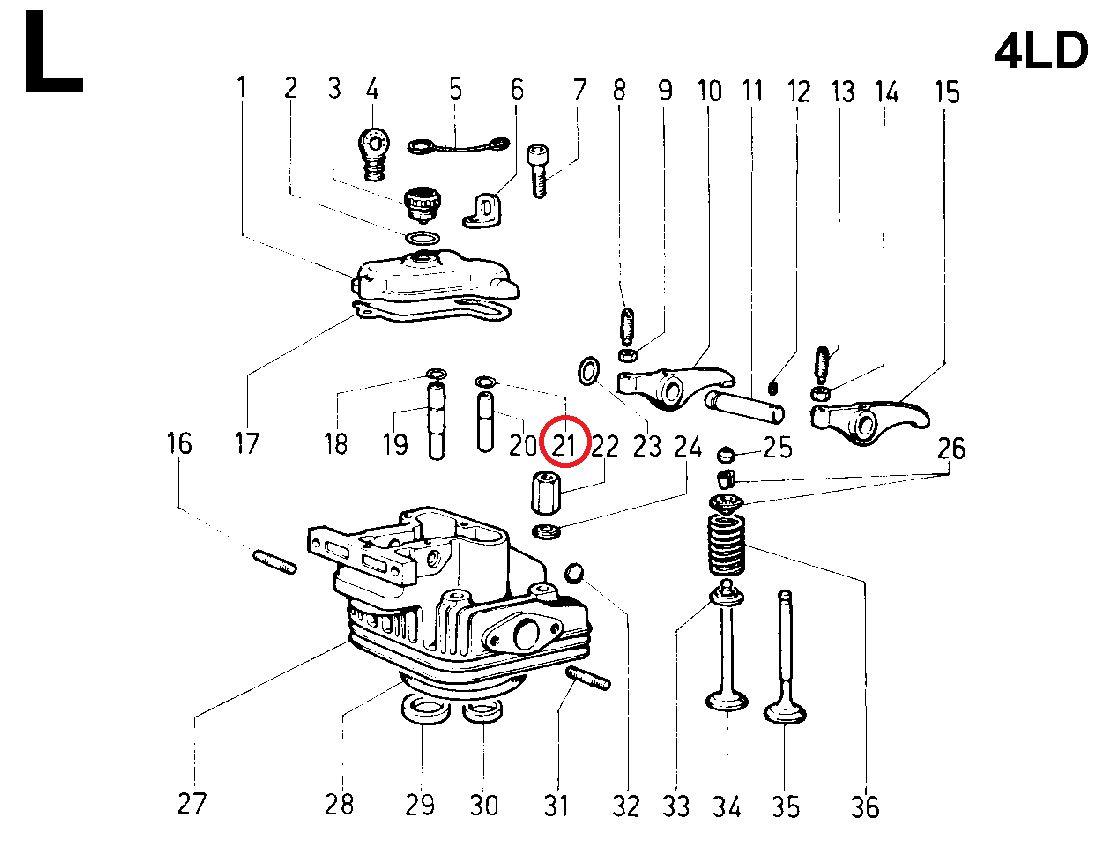 L

4LD

1 2 3 4 5 6 7 8 9 10 11 12 13 14 15

16 17 18 19 20 21 22 23 24 25 26

27 28 29 30 31 32 33 34 35 36