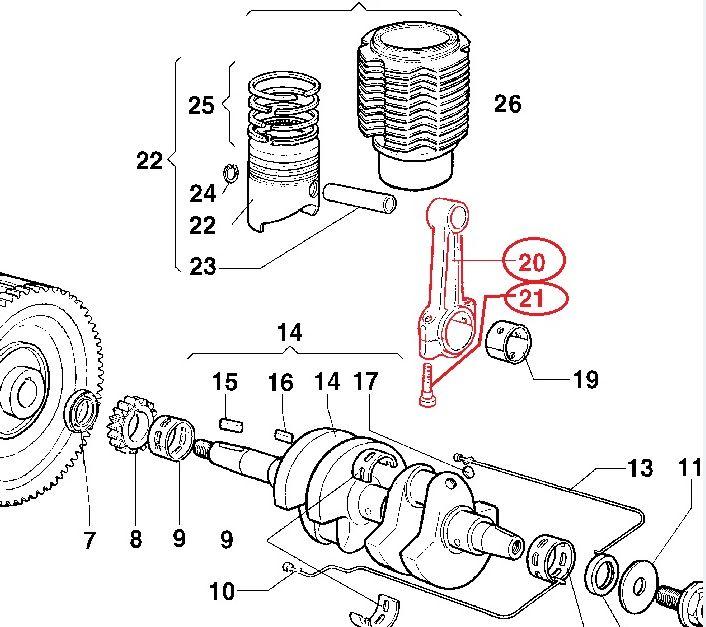 25
26
22
24
22
23
20
21
14
19
15
16
14
17
13
11
7
8
9
9
10