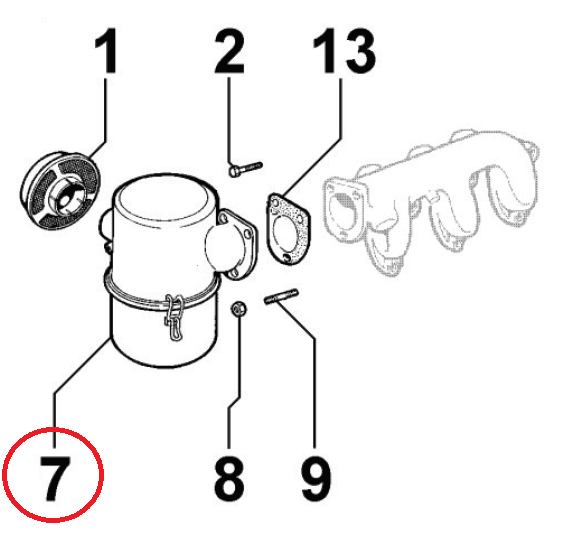 1
2
13
7
8
9