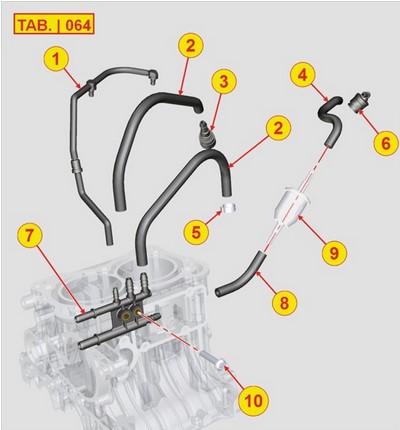 TAB. | 064

1
2
3
4
6
2
5
9
7
8
10