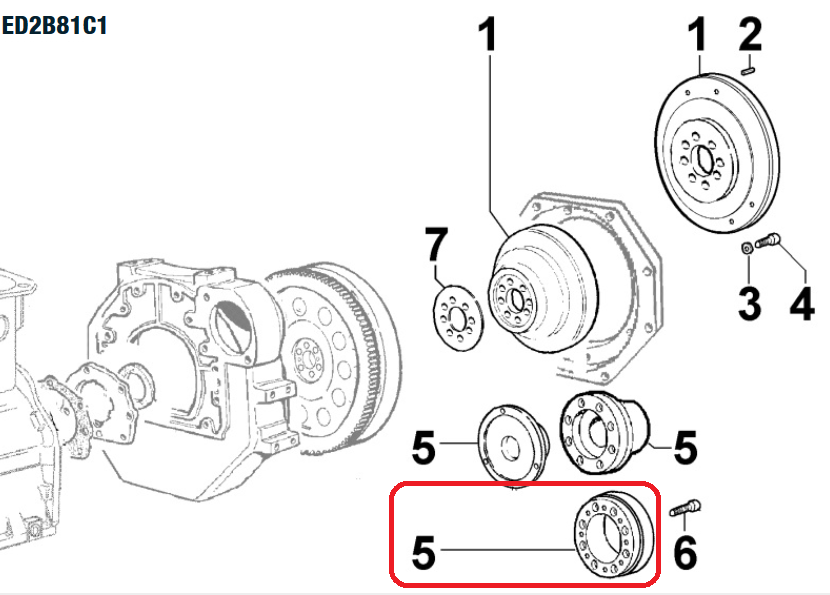 ED2B81C1

1
1
2
7
3
4
5
5
5
6