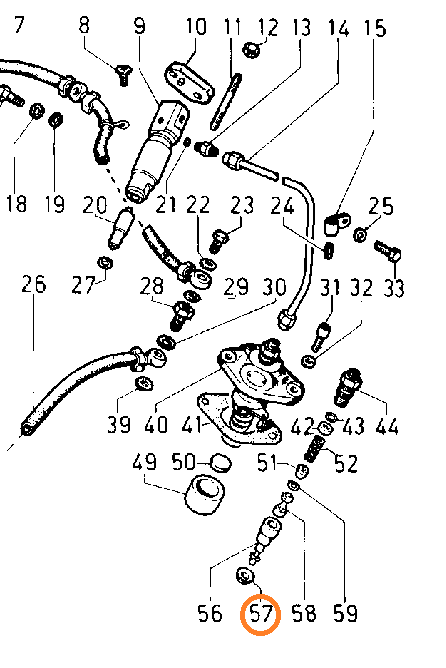 7
8
9
10
11
12
13
14
15
18
19
20
21
22
23
24
25
26
27
28
29
30
31
32
33
39
40
41
42
43
44
49
50
51
52
56
57
58
59