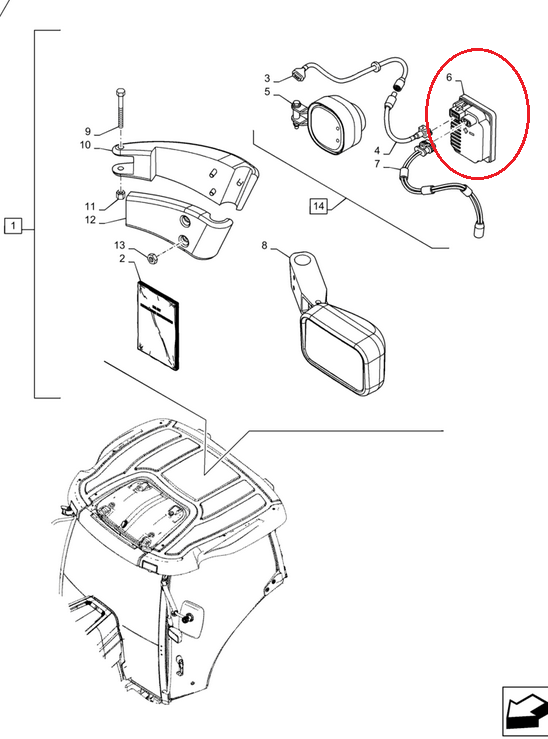 3
5
6
4
7
9
10
11
12
13
2
14
8
1