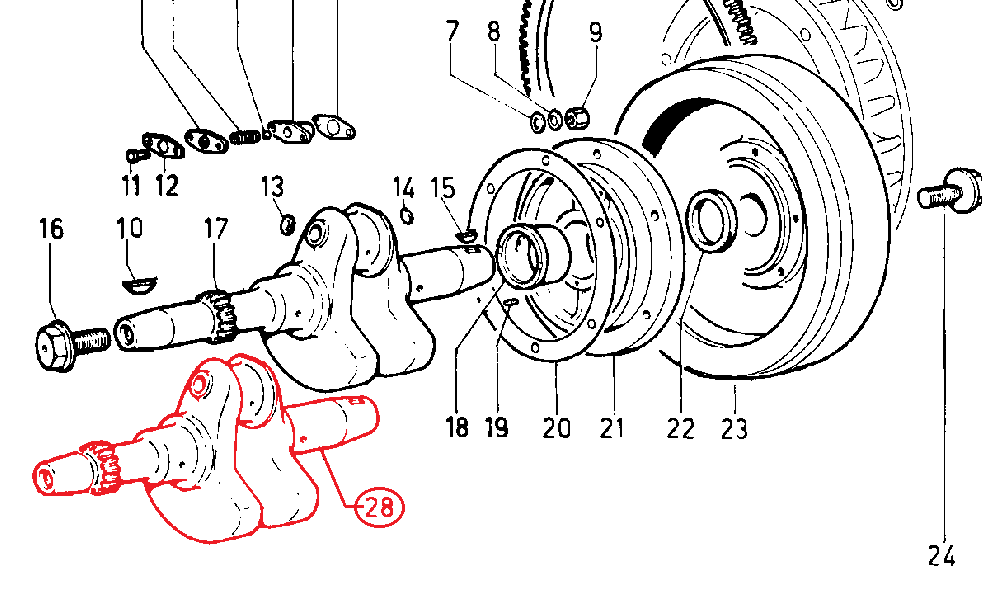 7
8
9
11
12
13
14
15
16
10
17
18
19
20
21
22
23
28
24