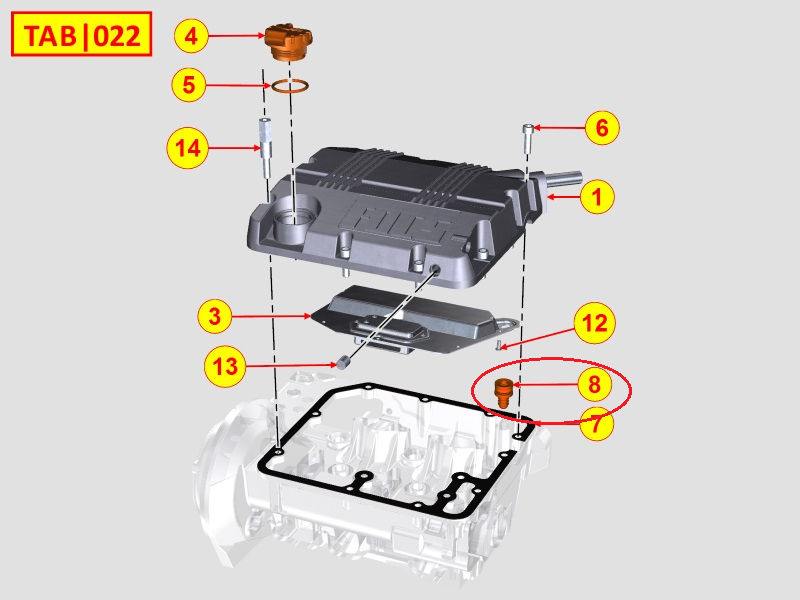 TAB|022

4

5

14

6

1

3

12

13

8

7