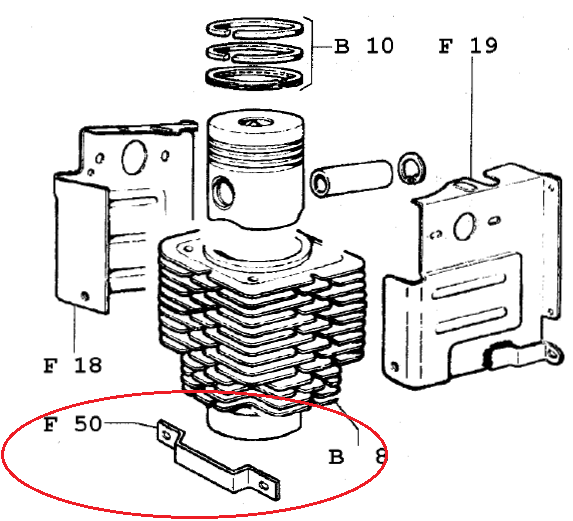 B 10
F 19
F 18
F 50
B 8