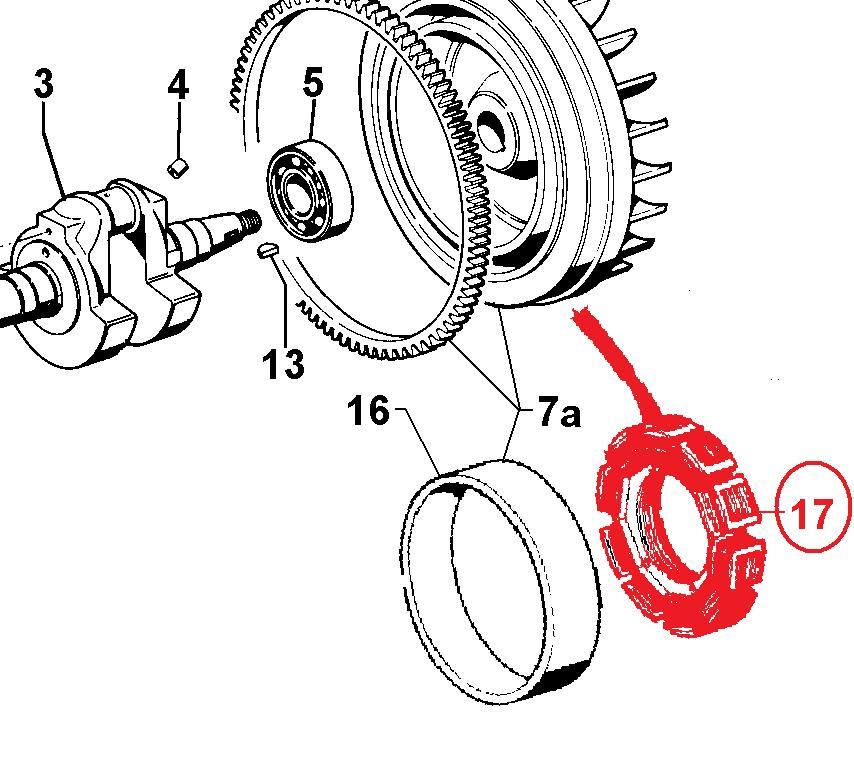 3
4
5
13
16
7a
17