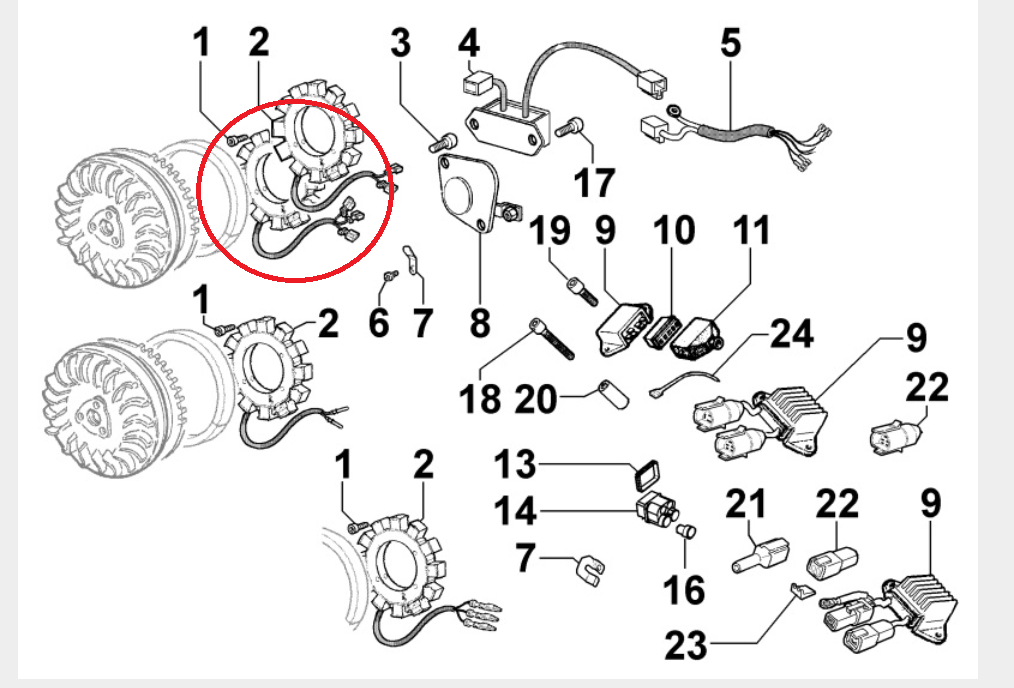 1 2 3 4 5 17 19 9 10 11 6 7 8 1 2 24 9 18 20 22 1 2 13 14 21 22 9 7 16 23