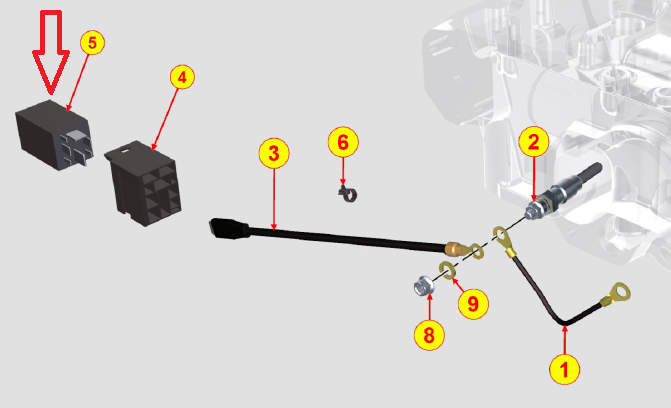 5
4
3
6
2
9
8
1