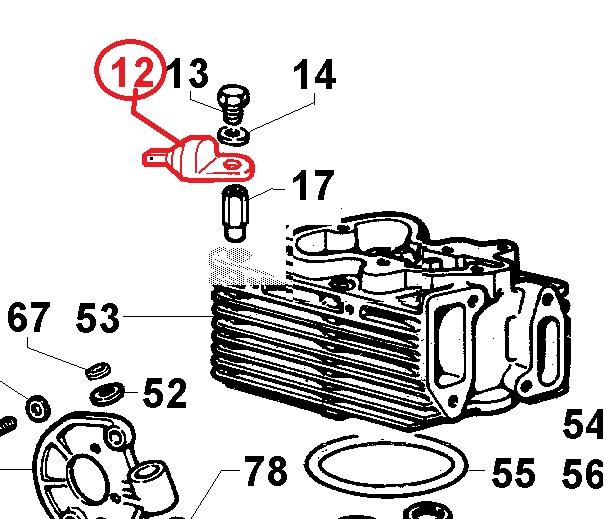 12
13
14
17
67
53
52
54
78
55
56