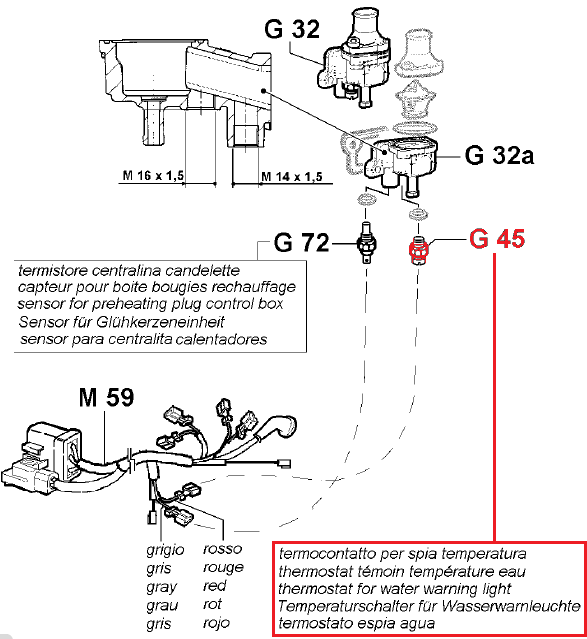 G 32

G 32a

M 16 x 1,5

M 14 x 1,5

G 72

G 45

termistore centralina candelette
capteur pour boite bougies rechauffage
sensor for preheating plug control box
Sensor für Glühkerzeneinheit
sensor para centralita calentadores

M 59

grigio
gris
gray
grau
gris

rosso
rouge
red
rot
rojo

termocontatto per spia temperatura
thermostat témoin température eau
thermostat for water warning light
Temperaturschalter für Wasserwarnleuchte
termostato espia agua