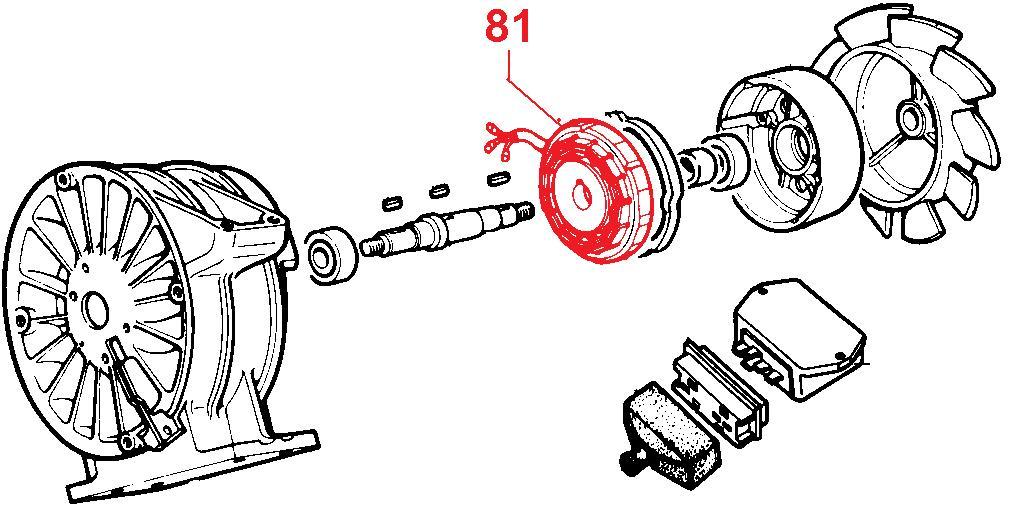 81