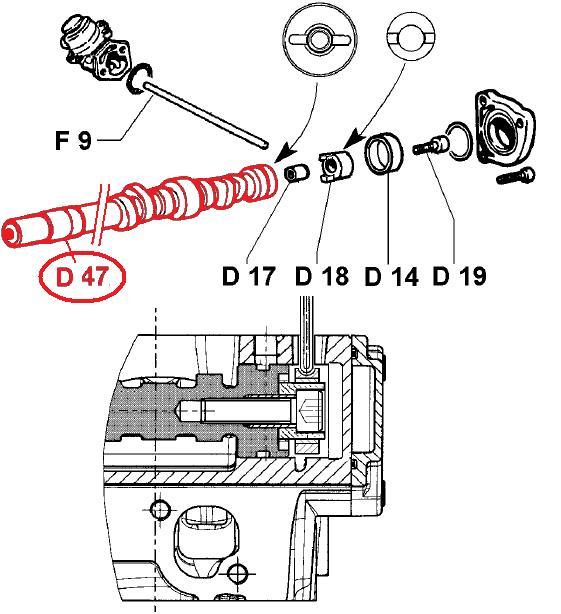 F 9

D 47

D 17 D 18 D 14 D 19