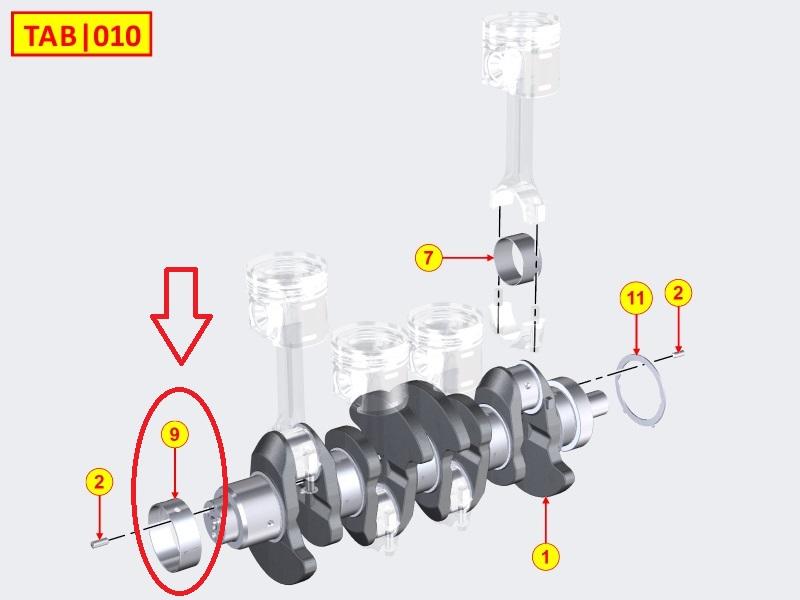 TAB|010

7

11

2

9

2

1