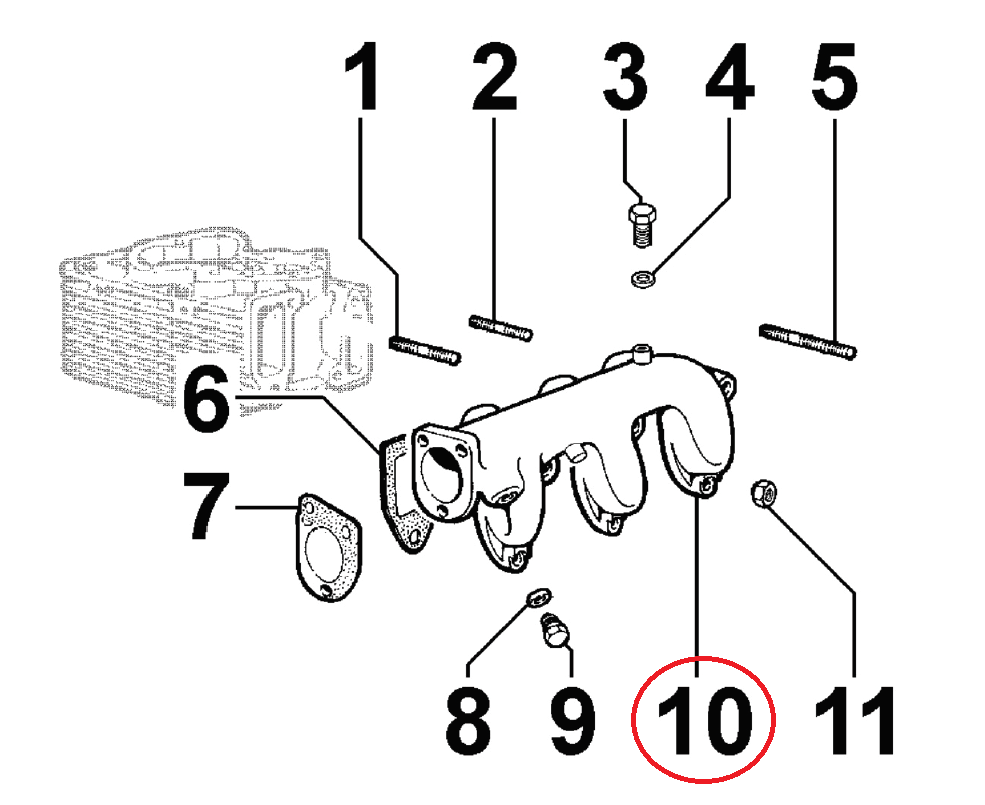 1 2 3 4 5 6 7 8 9 10 11