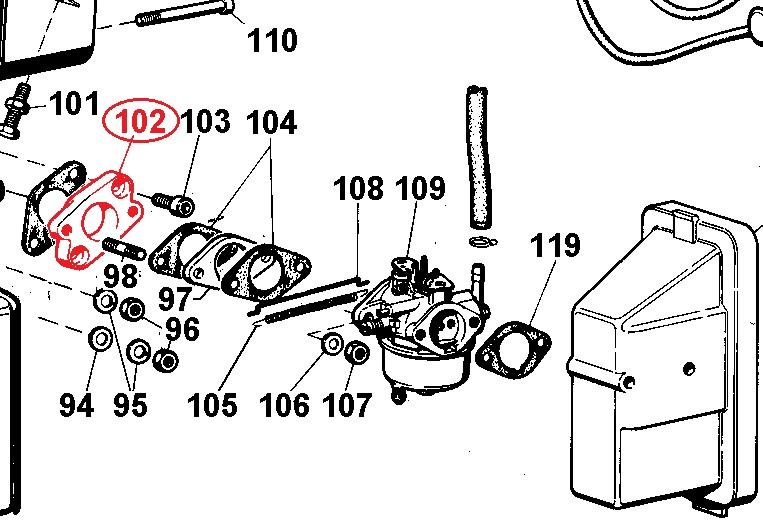 110
101
102
103
104
108
109
119
98
97
96
94
95
105
106
107