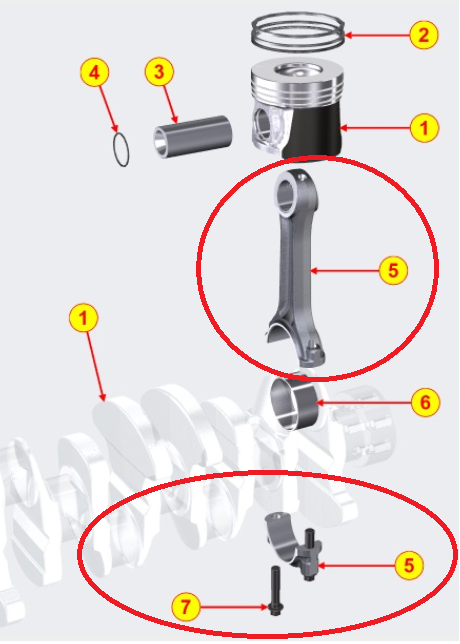 2
4
3
1
5
1
6
5
7