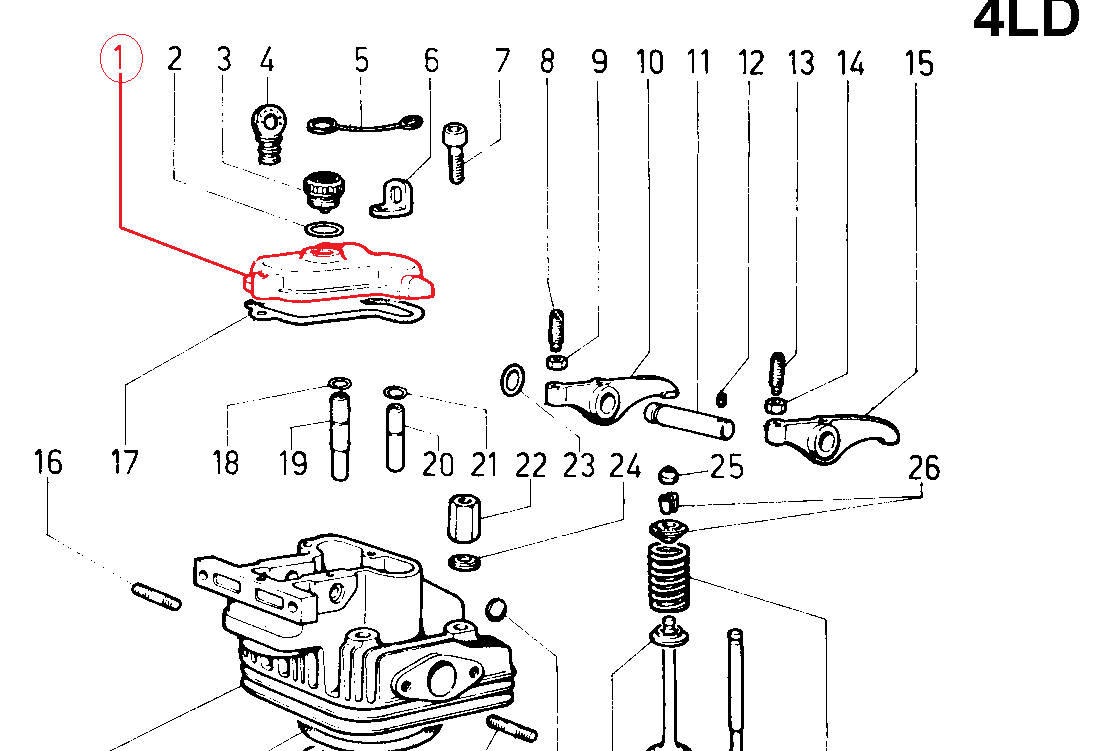 4LD

1 2 3 4 5 6 7 8 9 10 11 12 13 14 15

16 17 18 19 20 21 22 23 24 25 26