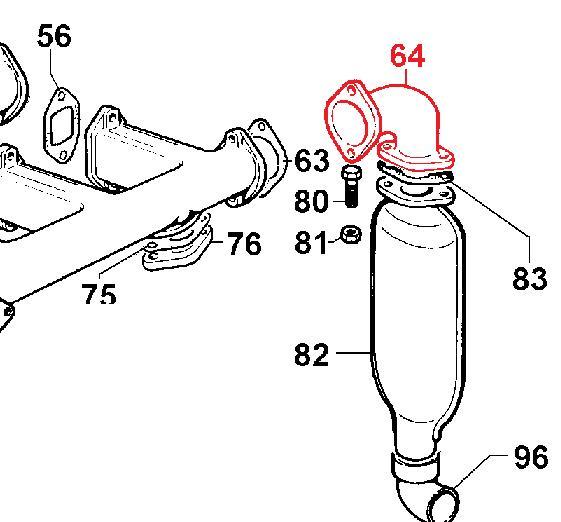 56
64
63
80
81
76
75
83
82
96