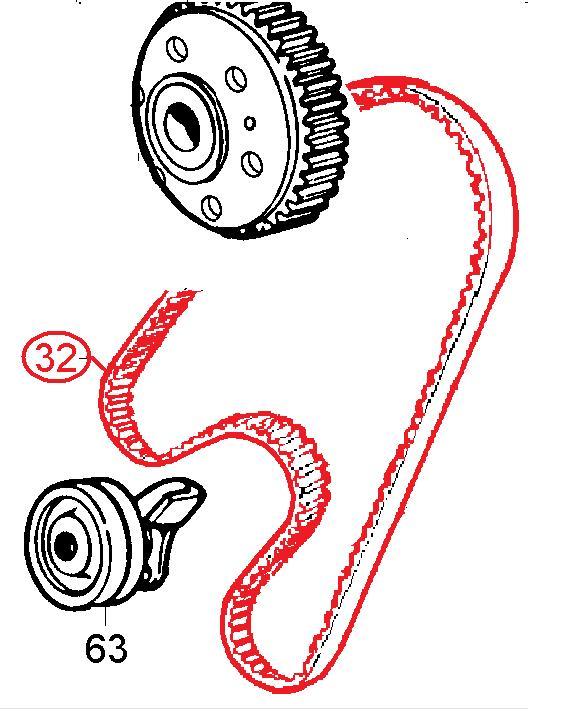 32

63